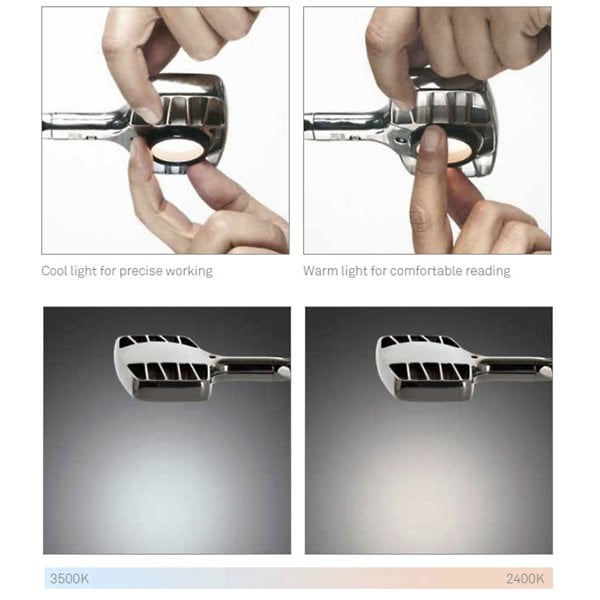 Cool light for precise working

Warm light for comfortable reading

3500K

2400K