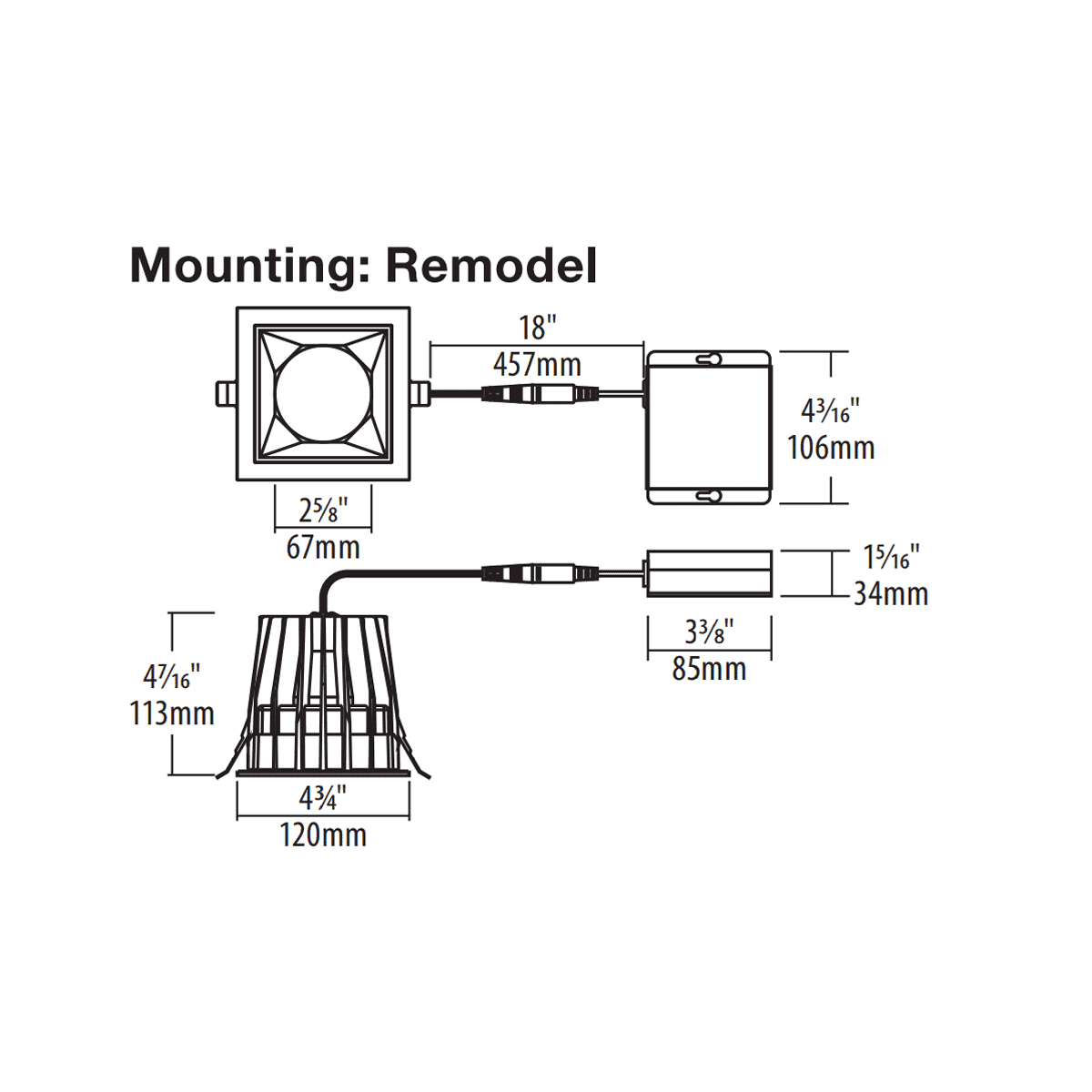 Mounting: Remodel

18"
457mm

4³⁄₁₆"
106mm

2⁵⁄₈"
67mm

1⁵⁄₁₆"
34mm

3³⁄₈"
85mm

4⁷⁄₁₆"
113mm

4¾"
120mm